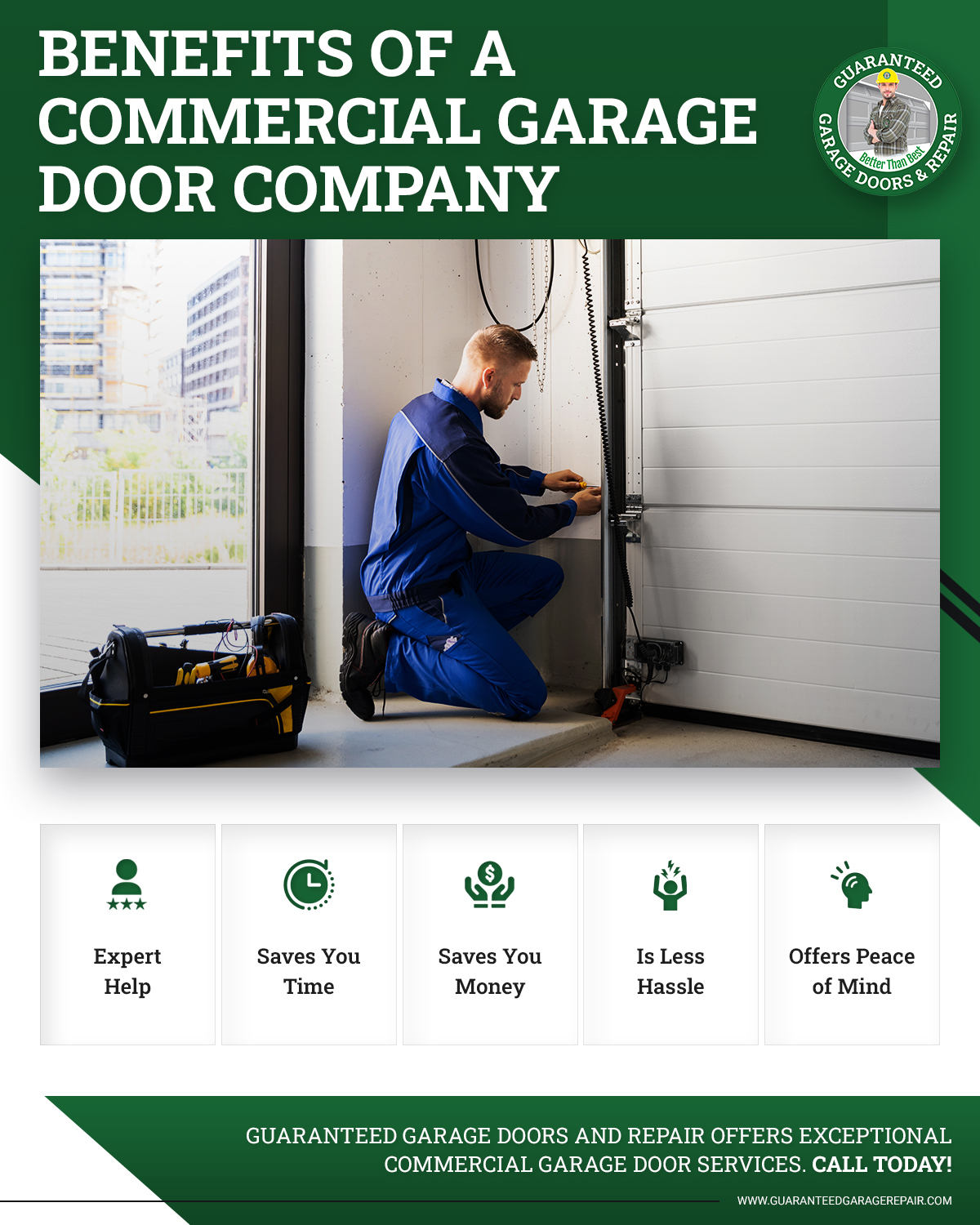 BENEFITS OF A COMMERCIAL GARAGE DOOR COMPANY

GUARANTEED GARAGE DOORS & REPAIR
Better Than Best

Expert Help

Saves You Time

Saves You Money

Is Less Hassle

Offers Peace of Mind

GUARANTEED GARAGE DOORS AND REPAIR OFFERS EXCEPTIONAL COMMERCIAL GARAGE DOOR SERVICES. CALL TODAY!

WWW.GUARANTEEDGARAGEREPAIR.COM